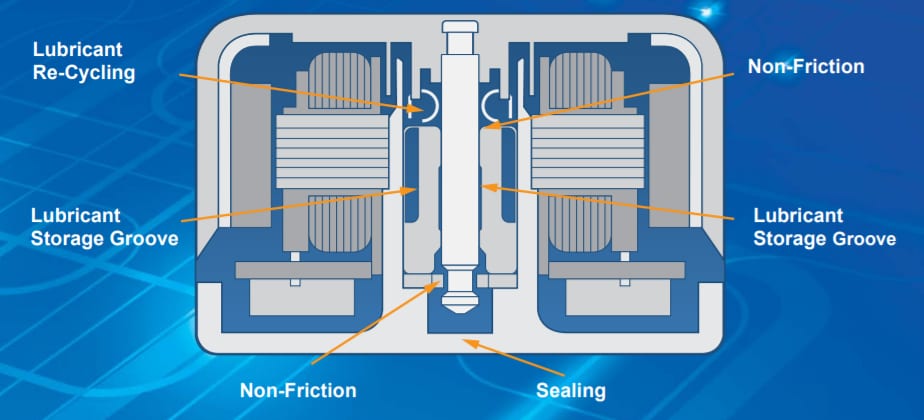 Lubricant
Re-Cycling

Non-Friction

Lubricant
Storage Groove

Lubricant
Storage Groove

Non-Friction

Sealing