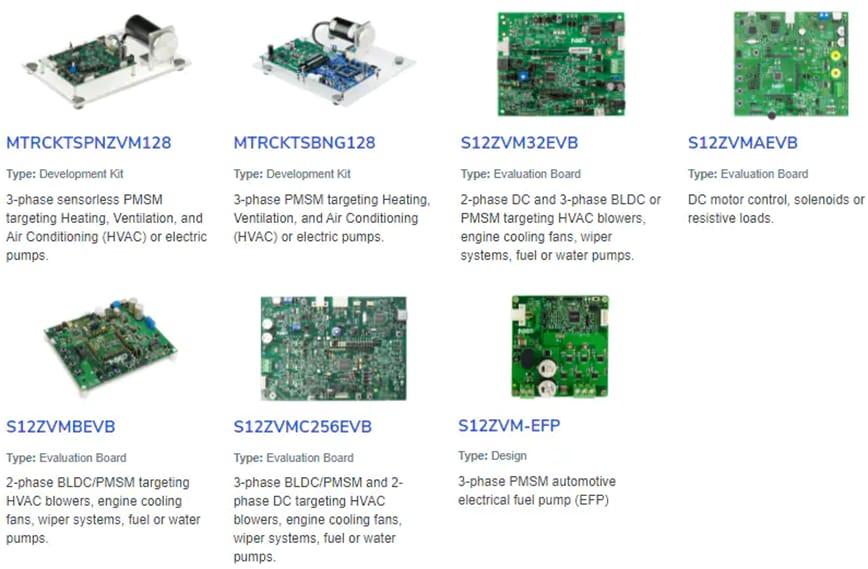 MTRCKTSPNZVM128

Type: Development Kit

3-phase sensorless PMSM targeting Heating, Ventilation, and Air Conditioning (HVAC) or electric pumps.

MTRCKTSBNG128

Type: Development Kit

3-phase PMSM targeting Heating, Ventilation, and Air Conditioning (HVAC) or electric pumps.

S12ZVM32EVB

Type: Evaluation Board

2-phase DC and 3-phase BLDC or PMSM targeting HVAC blowers, engine cooling fans, wiper systems, fuel or water pumps.

S12ZVMAEVB

Type: Evaluation Board

DC motor control, solenoids or resistive loads.

S12ZVMBEVB

Type: Evaluation Board

2-phase BLDC/PMSM targeting HVAC blowers, engine cooling fans, wiper systems, fuel or water pumps.

S12ZVMC256EVB

Type: Evaluation Board

3-phase BLDC/PMSM and 2-phase DC targeting HVAC blowers, engine cooling fans, wiper systems, fuel or water pumps.

S12ZVM-EFP

Type: Design

3-phase PMSM automotive electrical fuel pump (EFP)