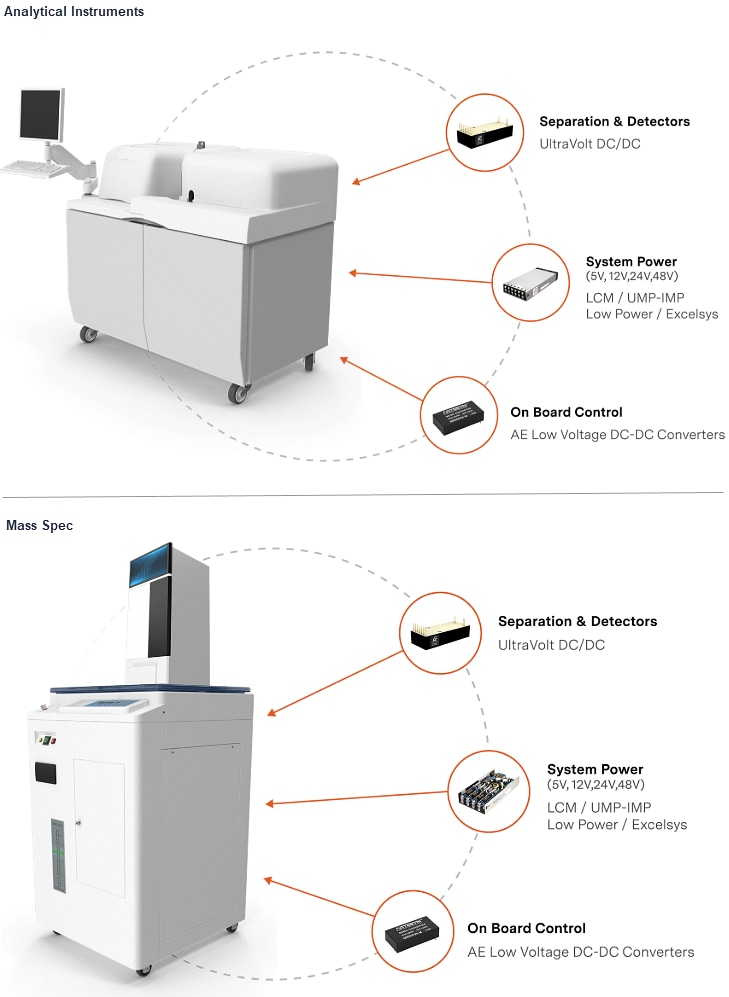 Analytical Instruments

Separation & Detectors
UltraVolt DC/DC

System Power
(5V, 12V,24V,48V)
LCM / UMP-IMP
Low Power / Excelsys

On Board Control
AE Low Voltage DC-DC Converters

Mass Spec

Separation & Detectors
UltraVolt DC/DC

System Power
(5V, 12V,24V,48V)
LCM / UMP-IMP
Low Power / Excelsys

On Board Control
AE Low Voltage DC-DC Converters